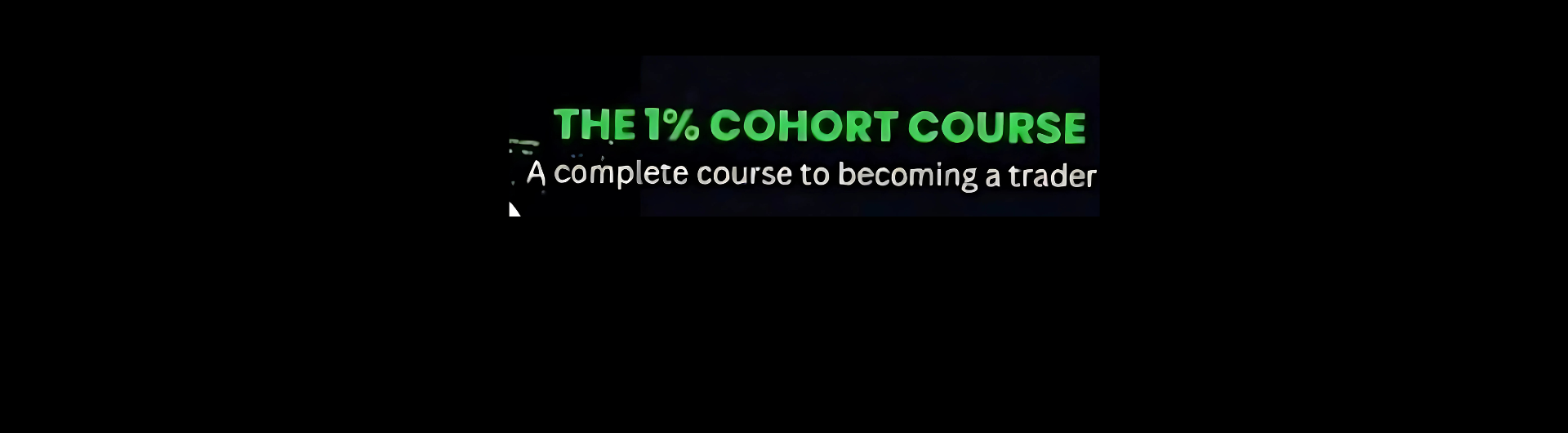 THE 1% COHORT COURSE
A complete course to becoming a trader